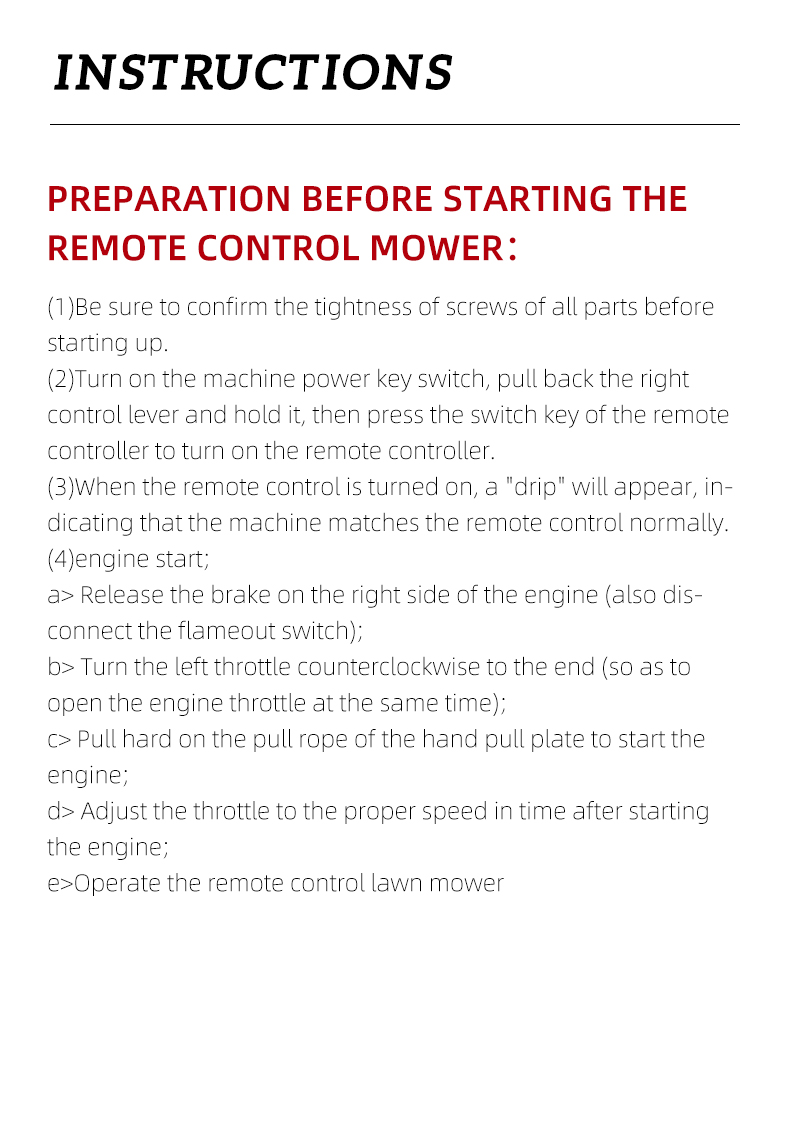 INSTRUCTIONS

PREPARATION BEFORE STARTING THE REMOTE CONTROL MOWER：

(1)Be sure to confirm the tightness of screws of all parts before starting up.
(2)Turn on the machine power key switch, pull back the right control lever and hold it, then press the switch key of the remote controller to turn on the remote controller.
(3)When the remote control is turned on, a "drip" will appear, indicating that the machine matches the remote control normally.
(4)engine start;
a> Release the brake on the right side of the engine (also disconnect the flameout switch);
b> Turn the left throttle counterclockwise to the end (so as to open the engine throttle at the same time);
c> Pull hard on the pull rope of the hand pull plate to start the engine;
d> Adjust the throttle to the proper speed in time after starting the engine;
e>Operate the remote control lawn mower